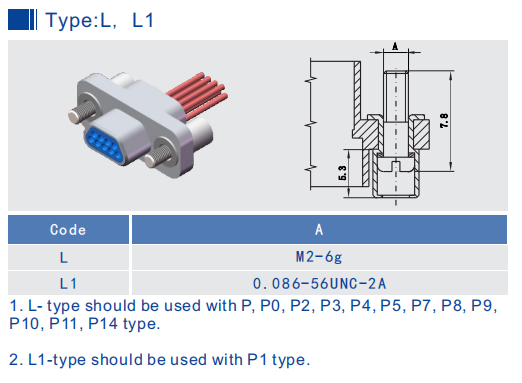 Type:L， L1

A

7.8

5.3

| Code | A |
|---|---|
| L | M2-6g |
| L1 | 0.086-56UNC-2A |

1. L- type should be used with P, P0, P2, P3, P4, P5, P7, P8, P9, P10, P11, P14 type.

2. L1-type should be used with P1 type.